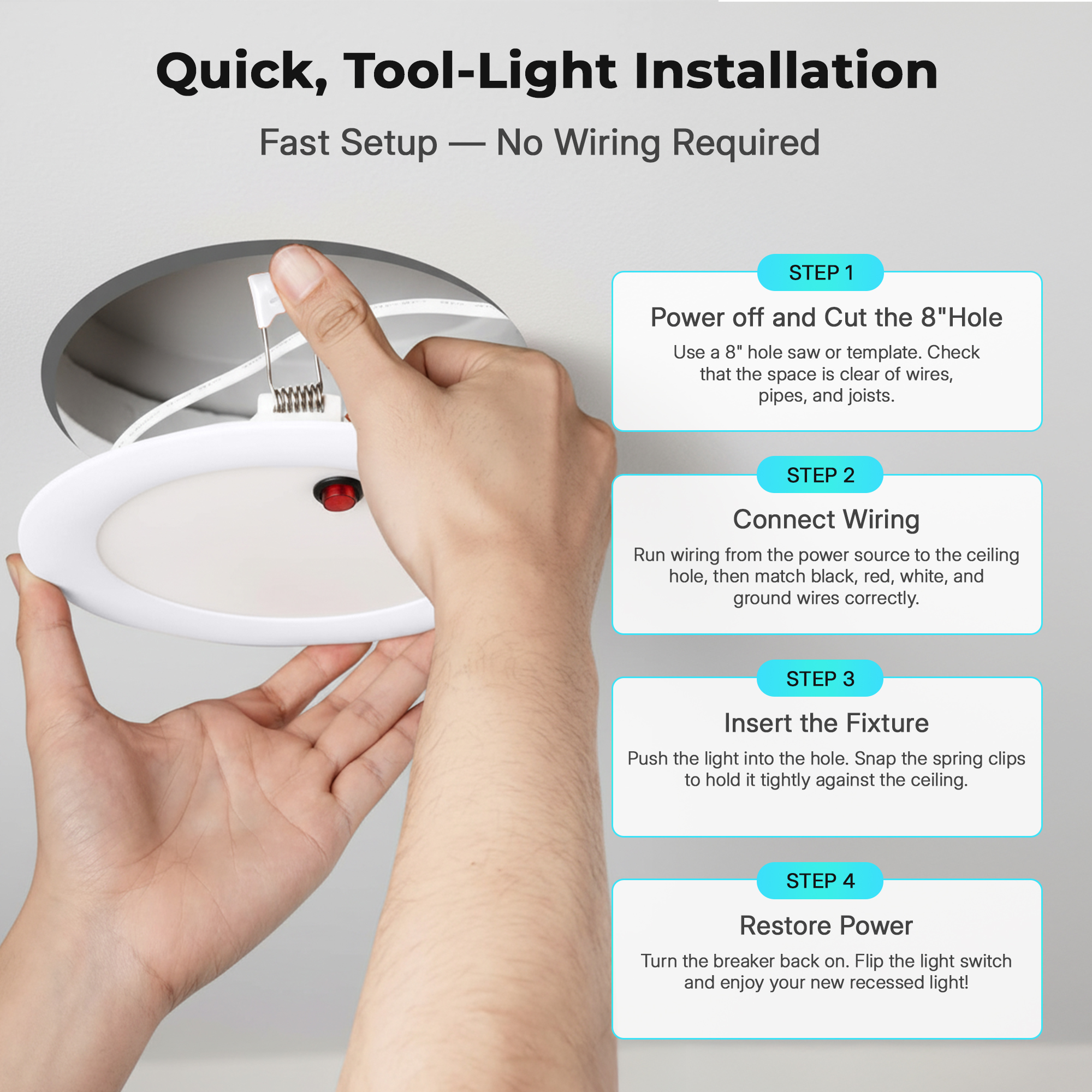 Quick, Tool-Light Installation

Fast Setup — No Wiring Required

STEP 1

Power off and Cut the 8"Hole

Use a 8" hole saw or template. Check that the space is clear of wires, pipes, and joists.

STEP 2

Connect Wiring

Run wiring from the power source to the ceiling hole, then match black, red, white, and ground wires correctly.

STEP 3

Insert the Fixture

Push the light into the hole. Snap the spring clips to hold it tightly against the ceiling.

STEP 4

Restore Power

Turn the breaker back on. Flip the light switch and enjoy your new recessed light!