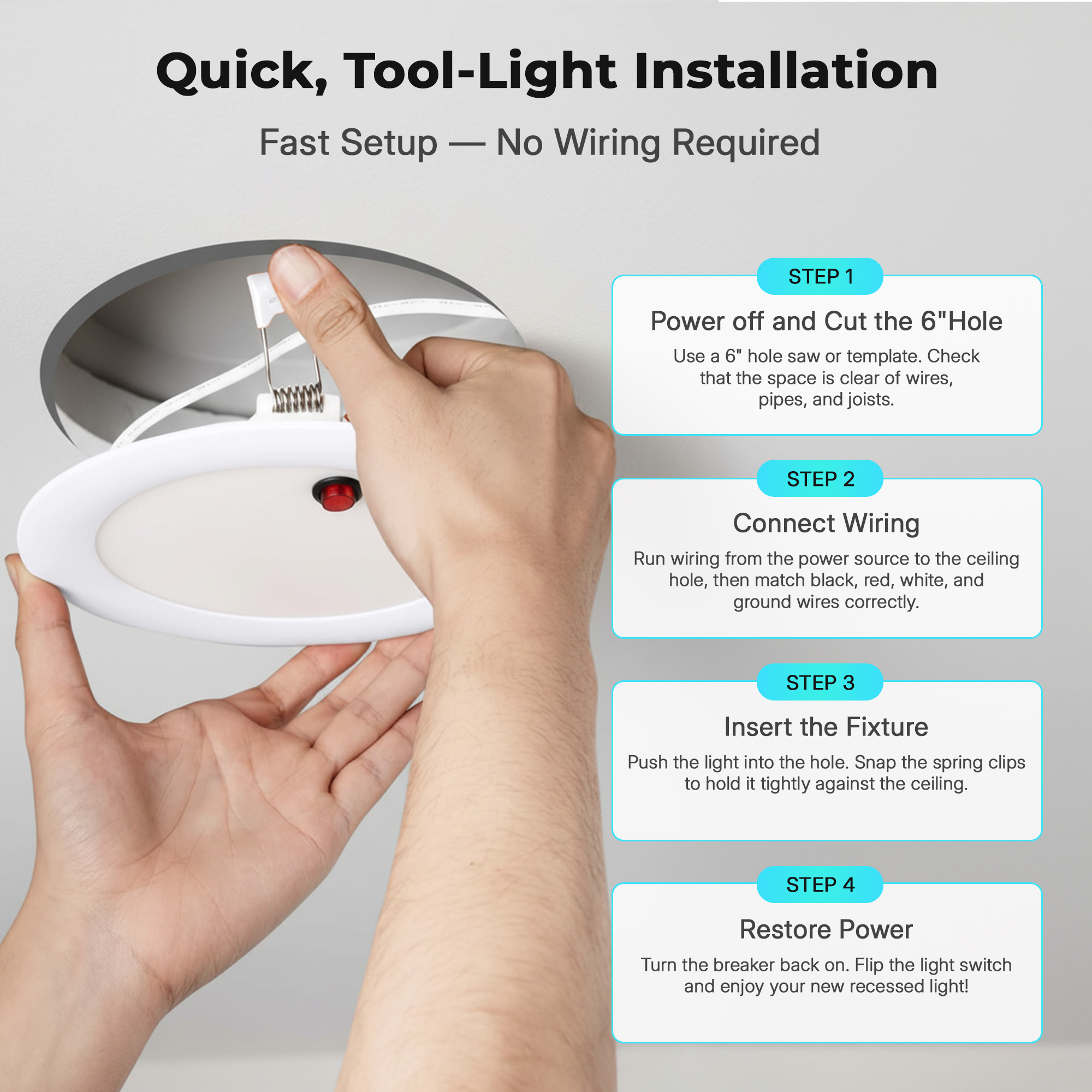 Quick, Tool-Light Installation

Fast Setup — No Wiring Required

STEP 1

Power off and Cut the 6"Hole

Use a 6" hole saw or template. Check that the space is clear of wires, pipes, and joists.

STEP 2

Connect Wiring

Run wiring from the power source to the ceiling hole, then match black, red, white, and ground wires correctly.

STEP 3

Insert the Fixture

Push the light into the hole. Snap the spring clips to hold it tightly against the ceiling.

STEP 4

Restore Power

Turn the breaker back on. Flip the light switch and enjoy your new recessed light!