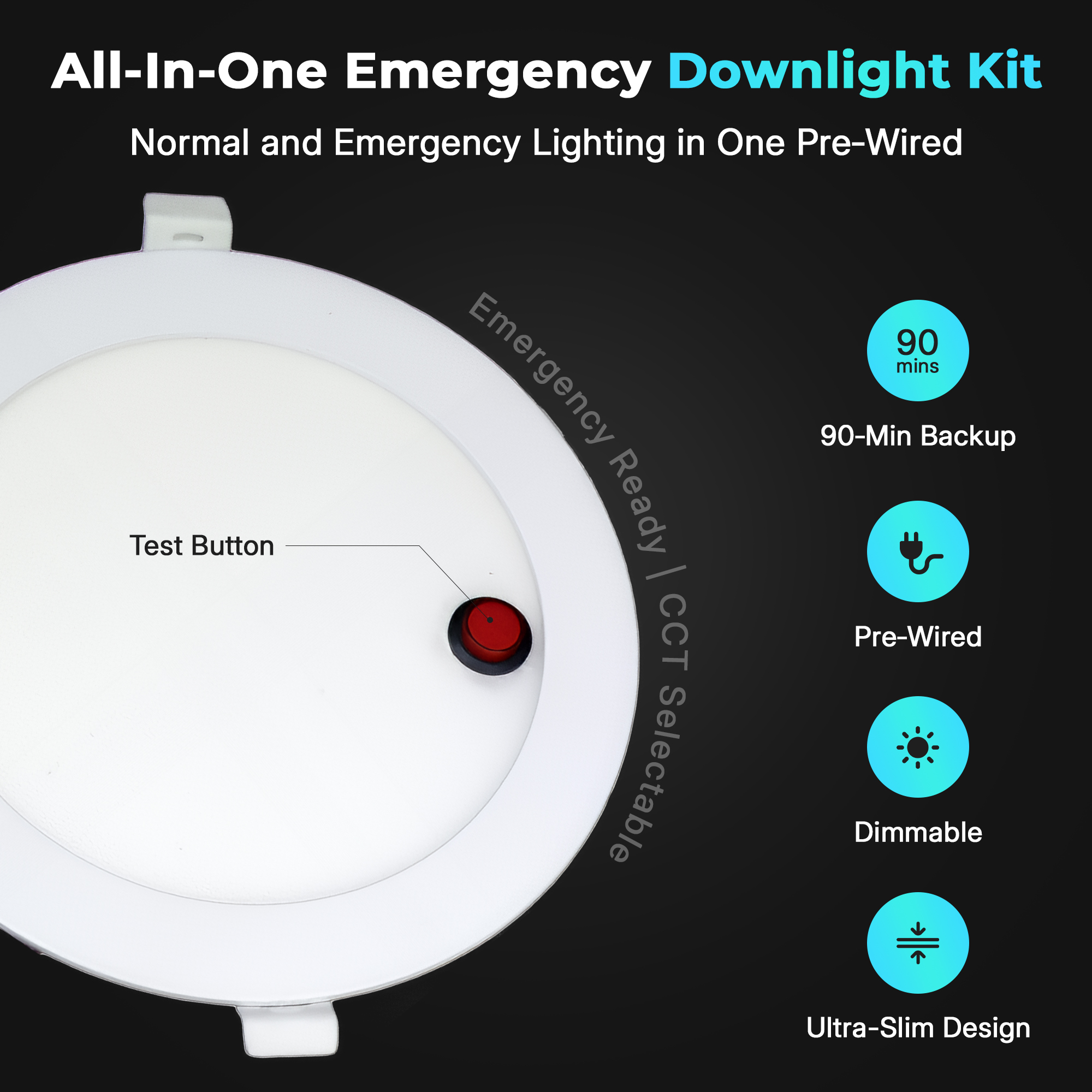 All-In-One Emergency Downlight Kit

Normal and Emergency Lighting in One Pre-Wired

Test Button

Emergency Ready | CCT Selectable

90
mins

90-Min Backup

Pre-Wired

Dimmable

Ultra-Slim Design